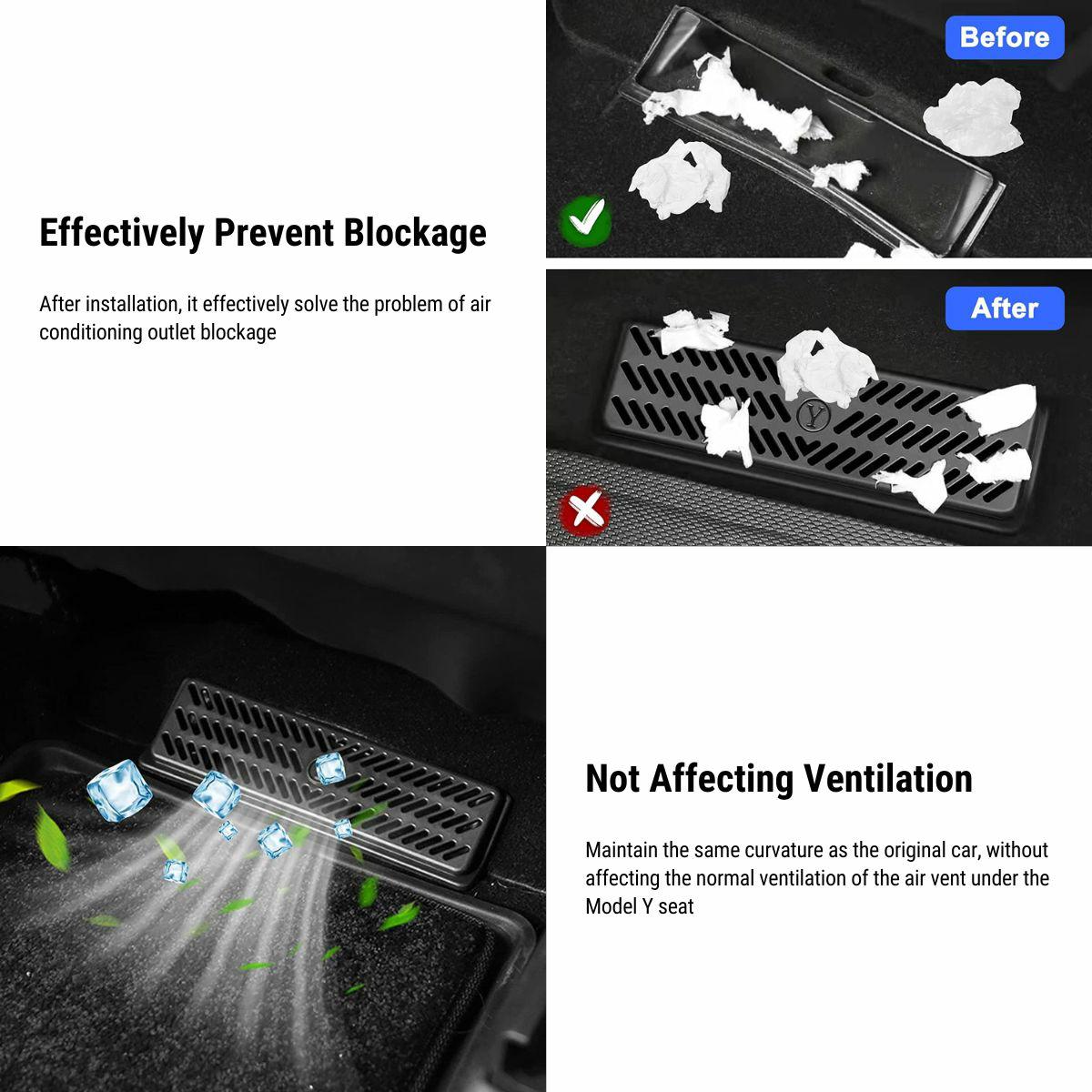 Effectively Prevent Blockage

After installation, it effectively solve the problem of air conditioning outlet blockage

Before

After

Y

Not Affecting Ventilation

Maintain the same curvature as the original car, without affecting the normal ventilation of the air vent under the Model Y seat