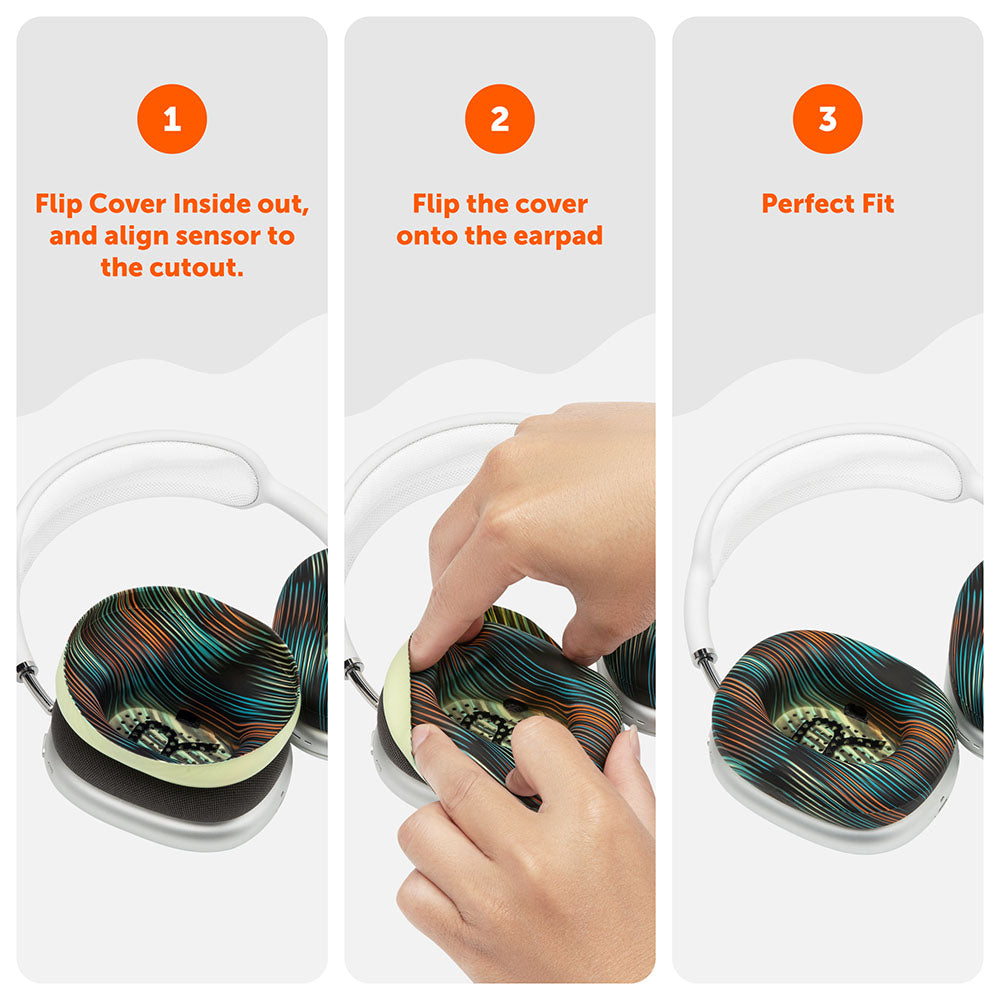 1

Flip Cover Inside out, and align sensor to the cutout.

2

Flip the cover onto the earpad

3

Perfect Fit