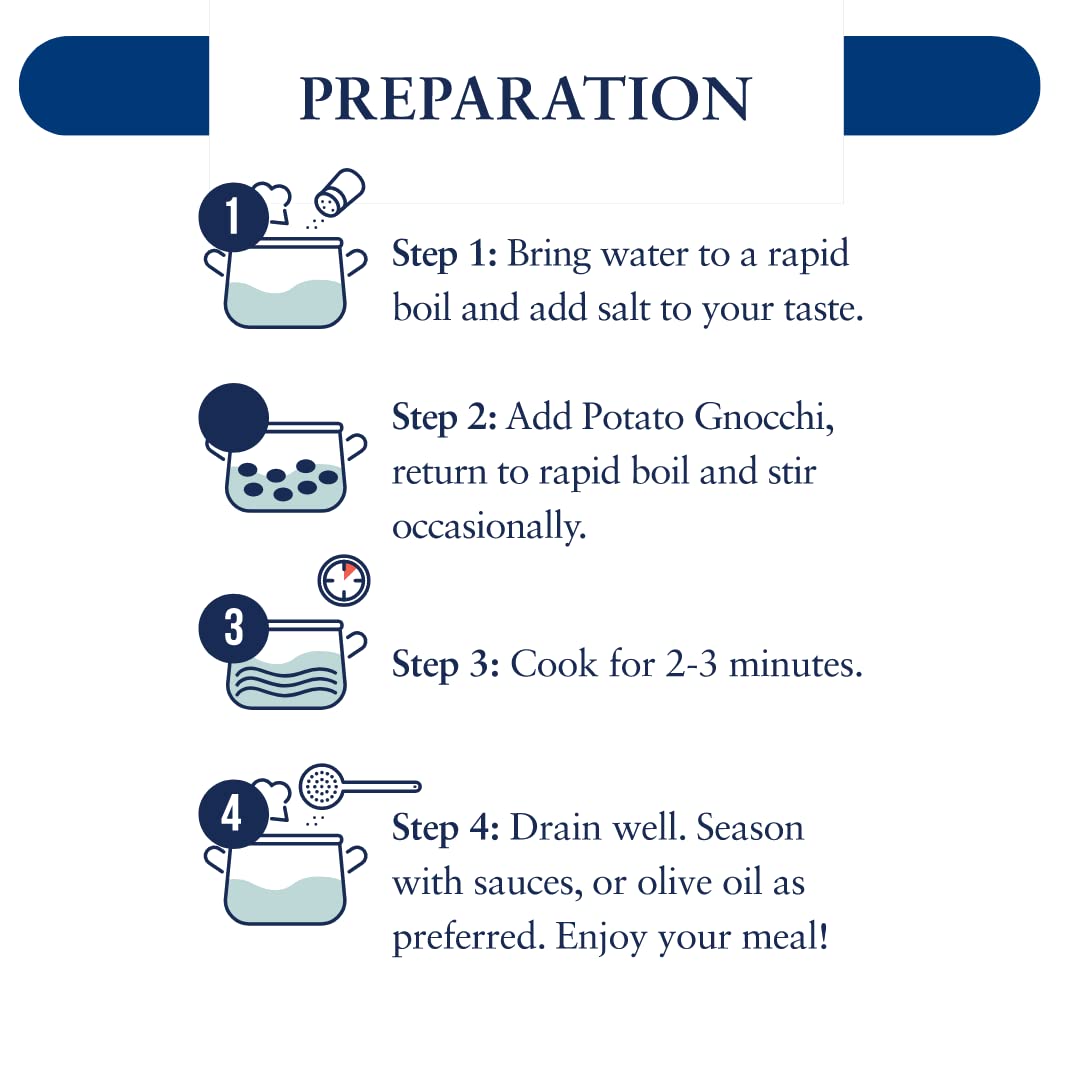 PREPARATION

1

Step 1: Bring water to a rapid boil and add salt to your taste.

Step 2: Add Potato Gnocchi, return to rapid boil and stir occasionally.

3

Step 3: Cook for 2-3 minutes.

4

Step 4: Drain well. Season with sauces, or olive oil as preferred. Enjoy your meal!