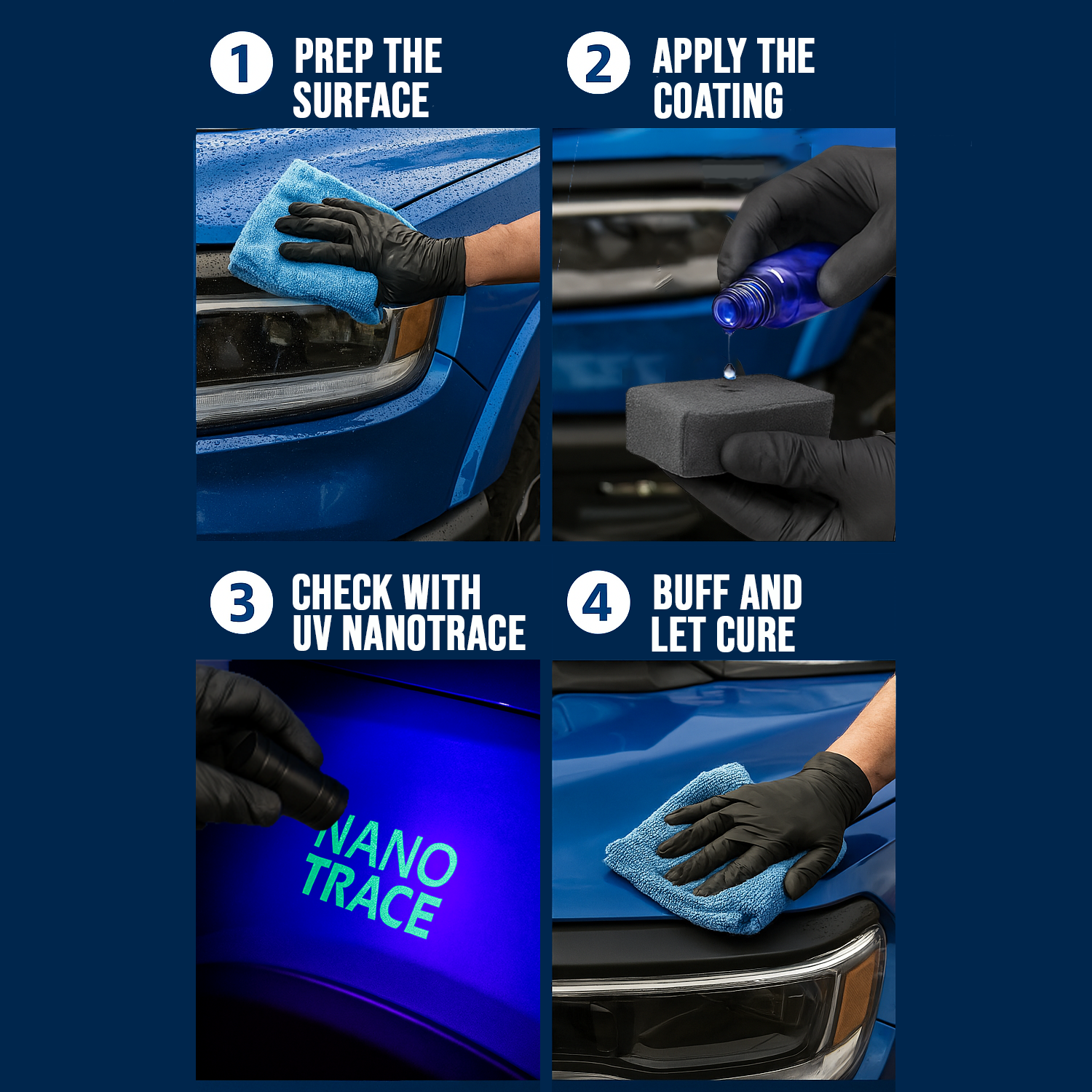 1 PREP THE SURFACE

2 APPLY THE COATING

3 CHECK WITH UV NANOTRACE

NANO TRACE

4 BUFF AND LET CURE