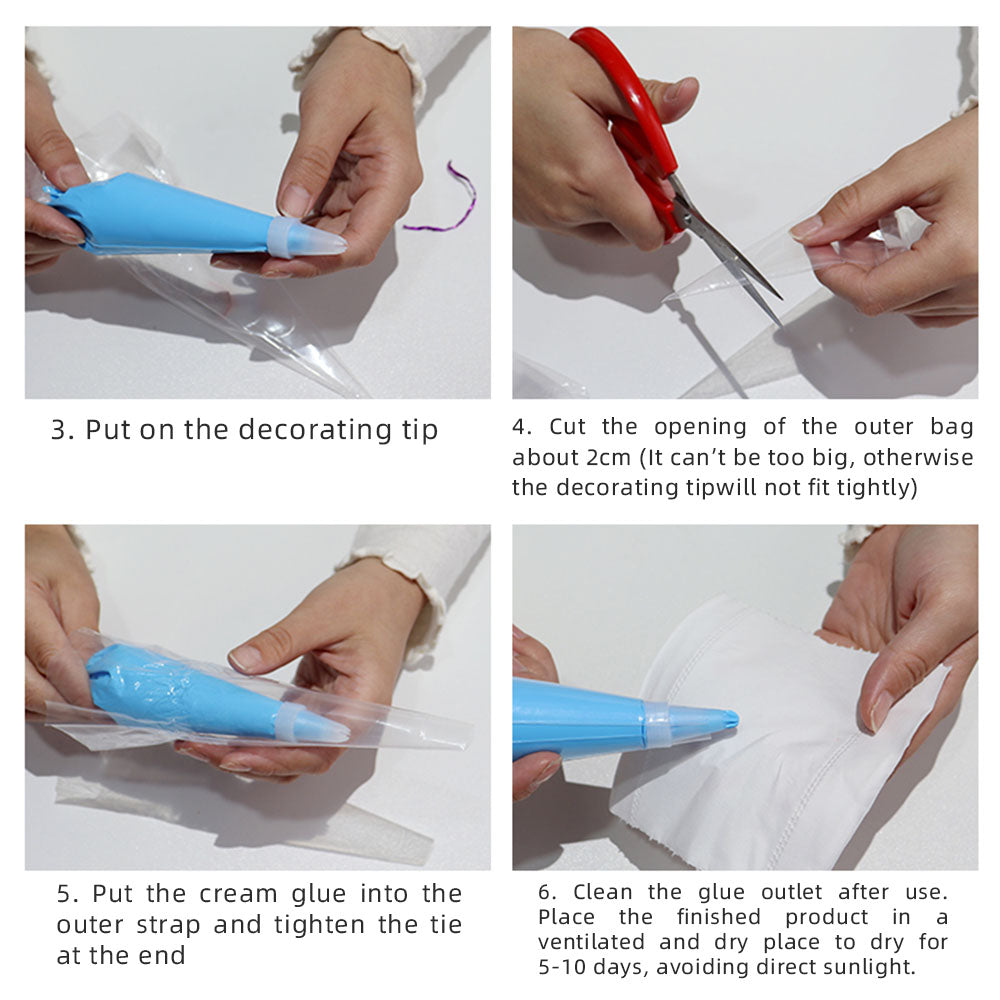 3. Put on the decorating tip

4. Cut the opening of the outer bag about 2cm (It can't be too big, otherwise the decorating tipwill not fit tightly)

5. Put the cream glue into the outer strap and tighten the tie at the end

6. Clean the glue outlet after use. Place the finished product in a ventilated and dry place to dry for 5-10 days, avoiding direct sunlight.