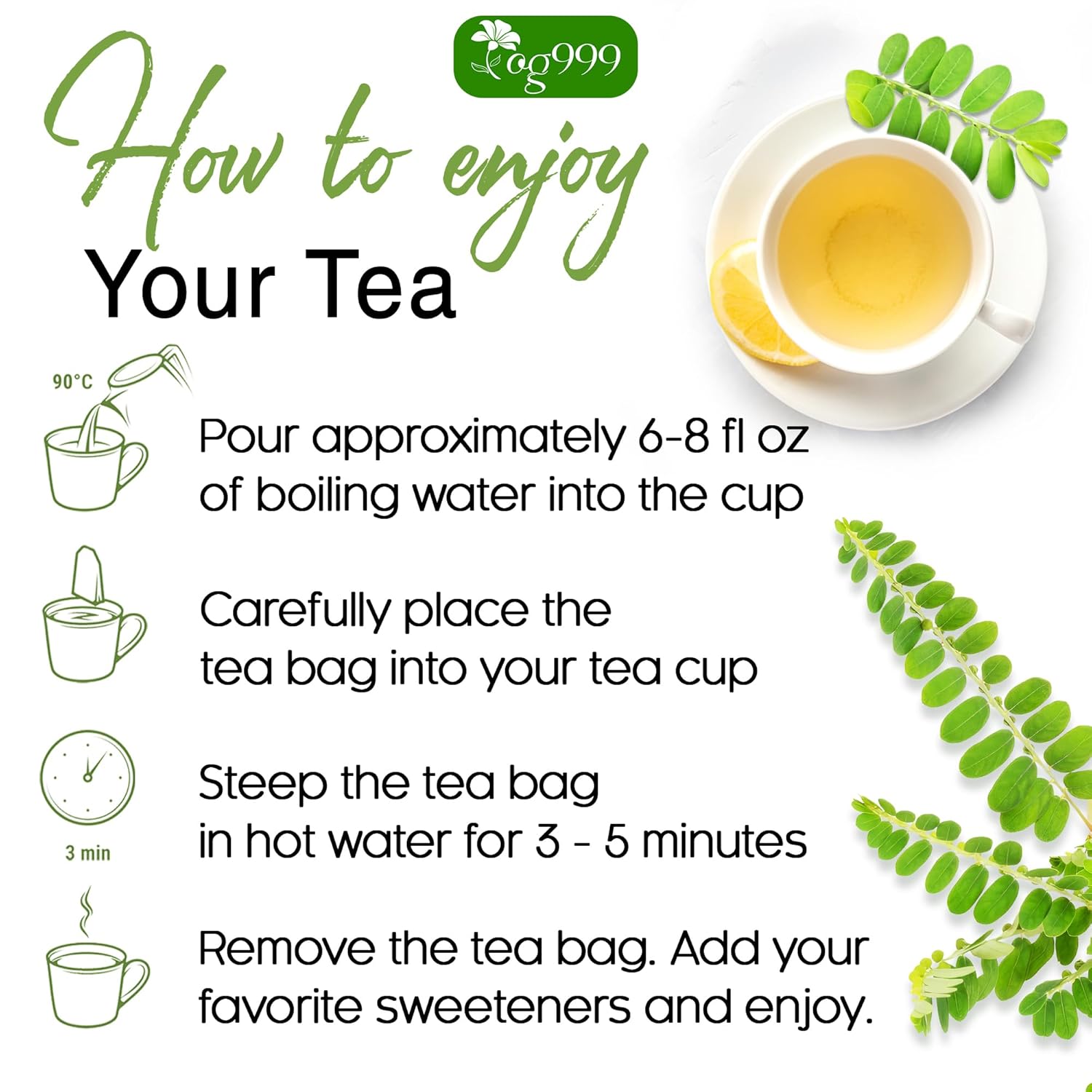 og999

How to enjoy

Your Tea

90°C

Pour approximately 6-8 fl oz of boiling water into the cup

Carefully place the tea bag into your tea cup

3 min

Steep the tea bag in hot water for 3 - 5 minutes

Remove the tea bag. Add your favorite sweeteners and enjoy.