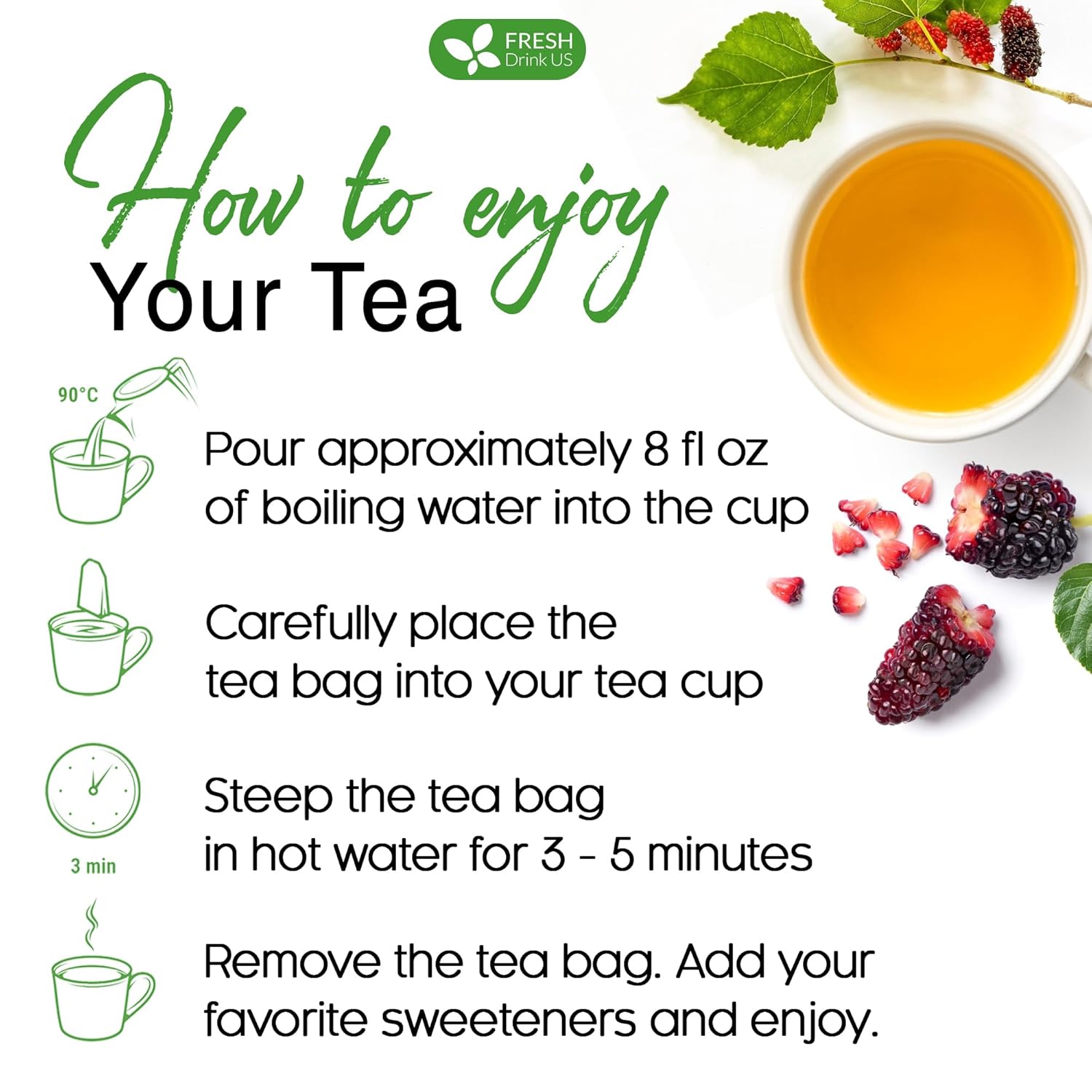 FRESH Drink US

How to enjoy
Your Tea

90°C

Pour approximately 8 fl oz of boiling water into the cup

Carefully place the tea bag into your tea cup

3 min

Steep the tea bag in hot water for 3 - 5 minutes

Remove the tea bag. Add your favorite sweeteners and enjoy.