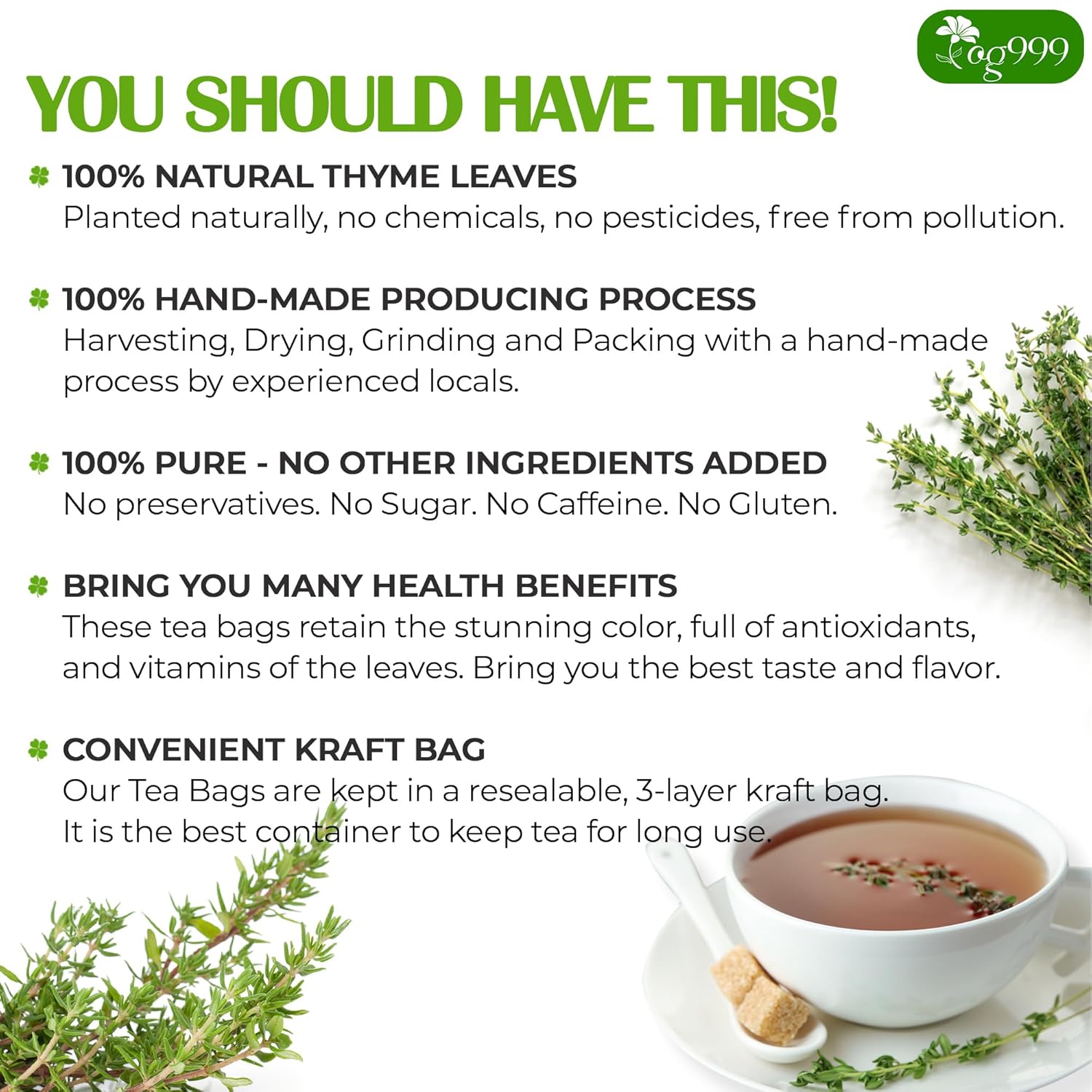 og999

YOU SHOULD HAVE THIS!

100% NATURAL THYME LEAVES
Planted naturally, no chemicals, no pesticides, free from pollution.

100% HAND-MADE PRODUCING PROCESS
Harvesting, Drying, Grinding and Packing with a hand-made process by experienced locals.

100% PURE - NO OTHER INGREDIENTS ADDED
No preservatives. No Sugar. No Caffeine. No Gluten.

BRING YOU MANY HEALTH BENEFITS
These tea bags retain the stunning color, full of antioxidants, and vitamins of the leaves. Bring you the best taste and flavor.

CONVENIENT KRAFT BAG
Our Tea Bags are kept in a resealable, 3-layer kraft bag. It is the best container to keep tea for long use.