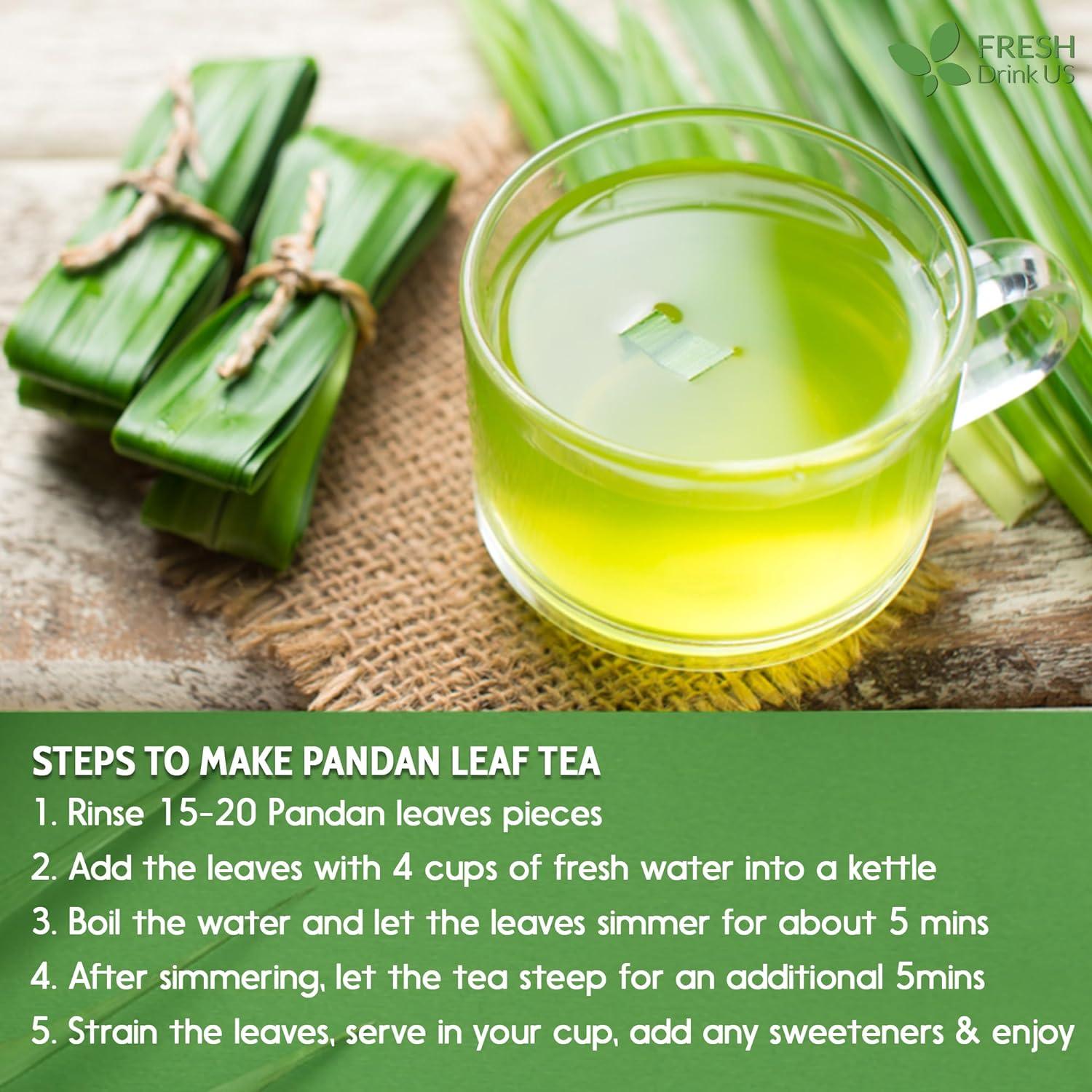 FRESH
Drink US

STEPS TO MAKE PANDAN LEAF TEA
1. Rinse 15-20 Pandan leaves pieces
2. Add the leaves with 4 cups of fresh water into a kettle
3. Boil the water and let the leaves simmer for about 5 mins
4. After simmering, let the tea steep for an additional 5mins
5. Strain the leaves, serve in your cup, add any sweeteners & enjoy