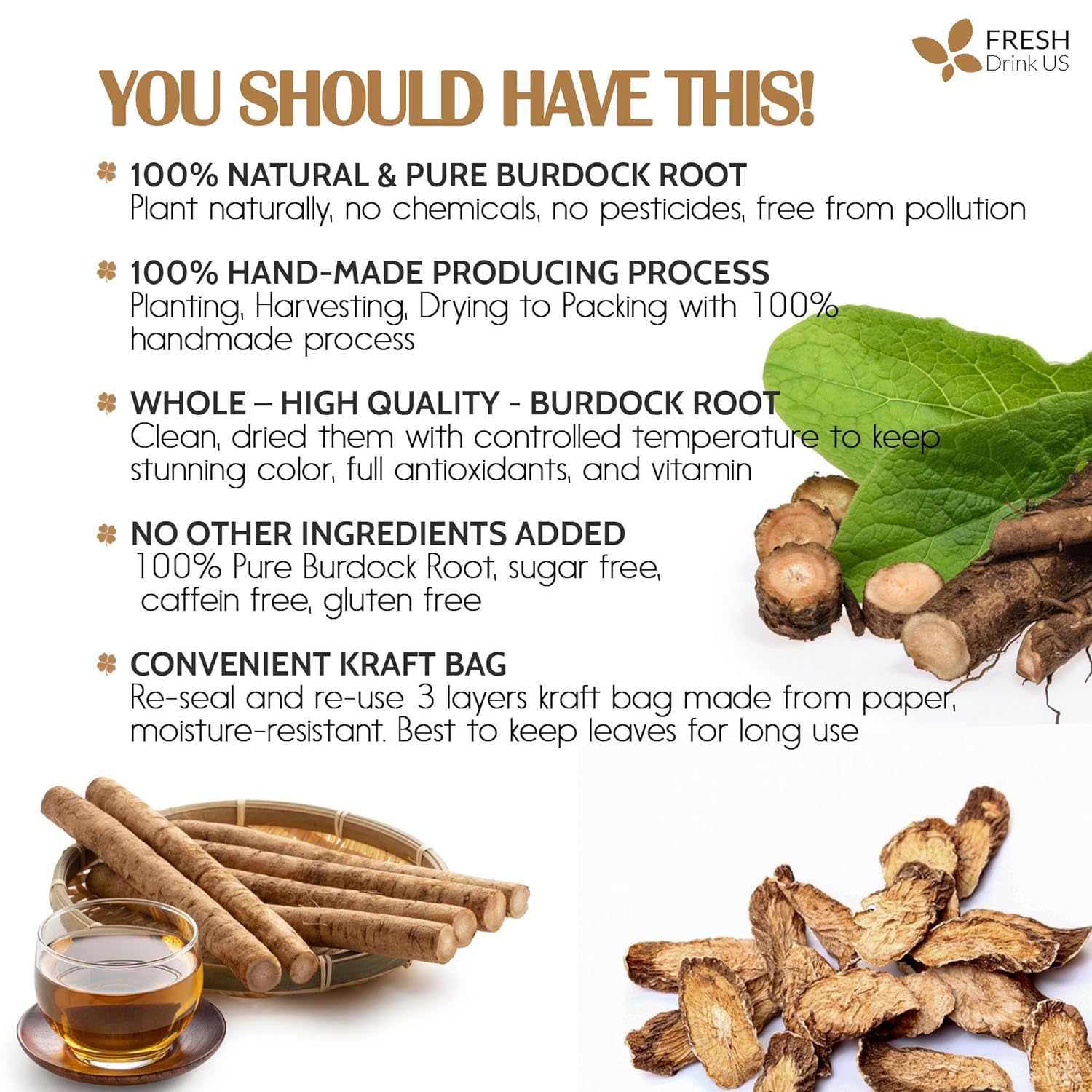 FRESH
Drink US

YOU SHOULD HAVE THIS!

100% NATURAL & PURE BURDOCK ROOT
Plant naturally, no chemicals, no pesticides, free from pollution

100% HAND-MADE PRODUCING PROCESS
Planting, Harvesting, Drying to Packing with 100% handmade process

WHOLE – HIGH QUALITY - BURDOCK ROOT
Clean, dried them with controlled temperature to keep stunning color, full antioxidants, and vitamin

NO OTHER INGREDIENTS ADDED
100% Pure Burdock Root, sugar free, caffein free, gluten free

CONVENIENT KRAFT BAG
Re-seal and re-use 3 layers kraft bag made from paper, moisture-resistant. Best to keep leaves for long use