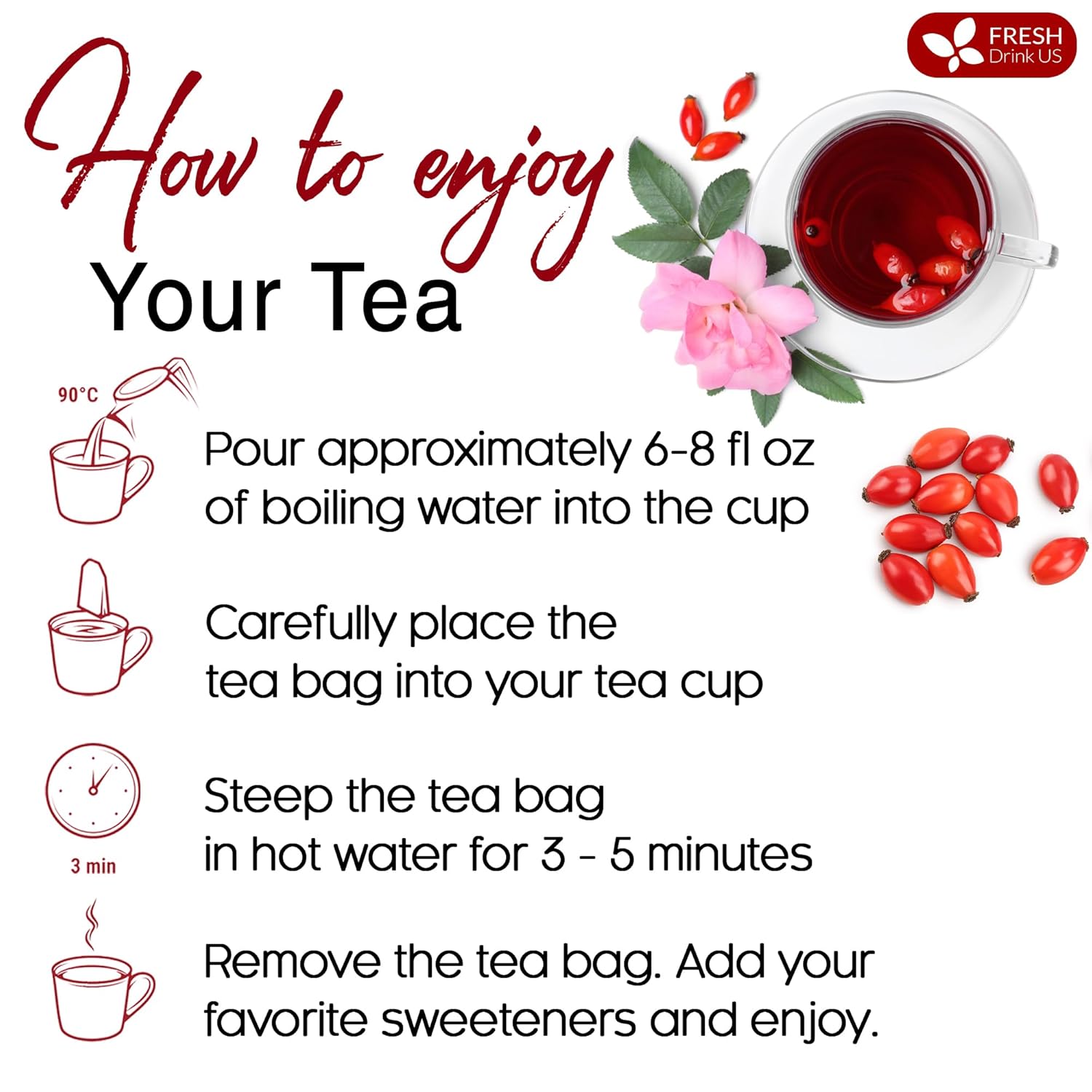 FRESH
Drink US

How to enjoy
Your Tea

90°C

Pour approximately 6-8 fl oz of boiling water into the cup

Carefully place the tea bag into your tea cup

3 min

Steep the tea bag in hot water for 3 - 5 minutes

Remove the tea bag. Add your favorite sweeteners and enjoy.