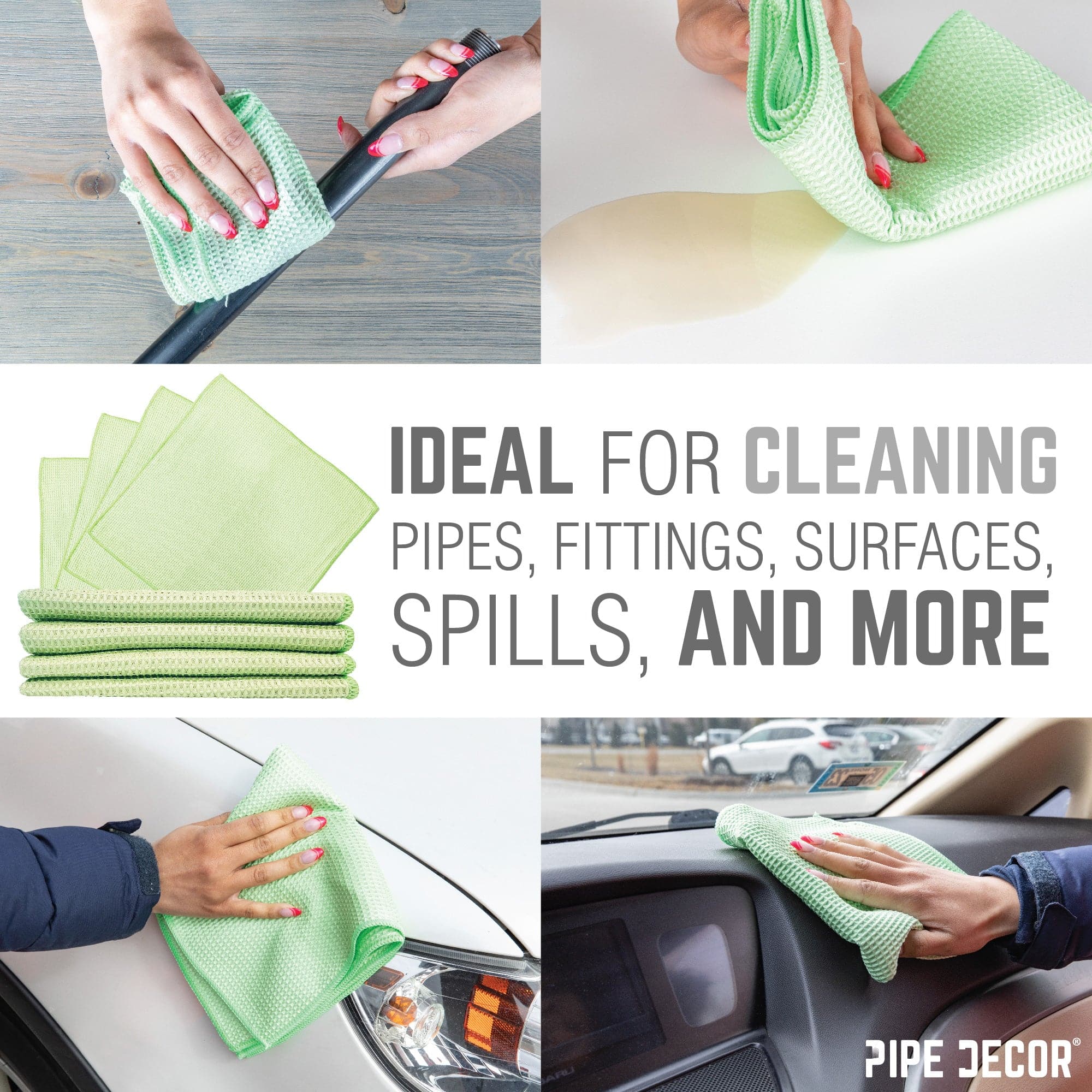 IDEAL FOR CLEANING PIPES, FITTINGS, SURFACES, SPILLS, AND MORE

PIPE DECOR®